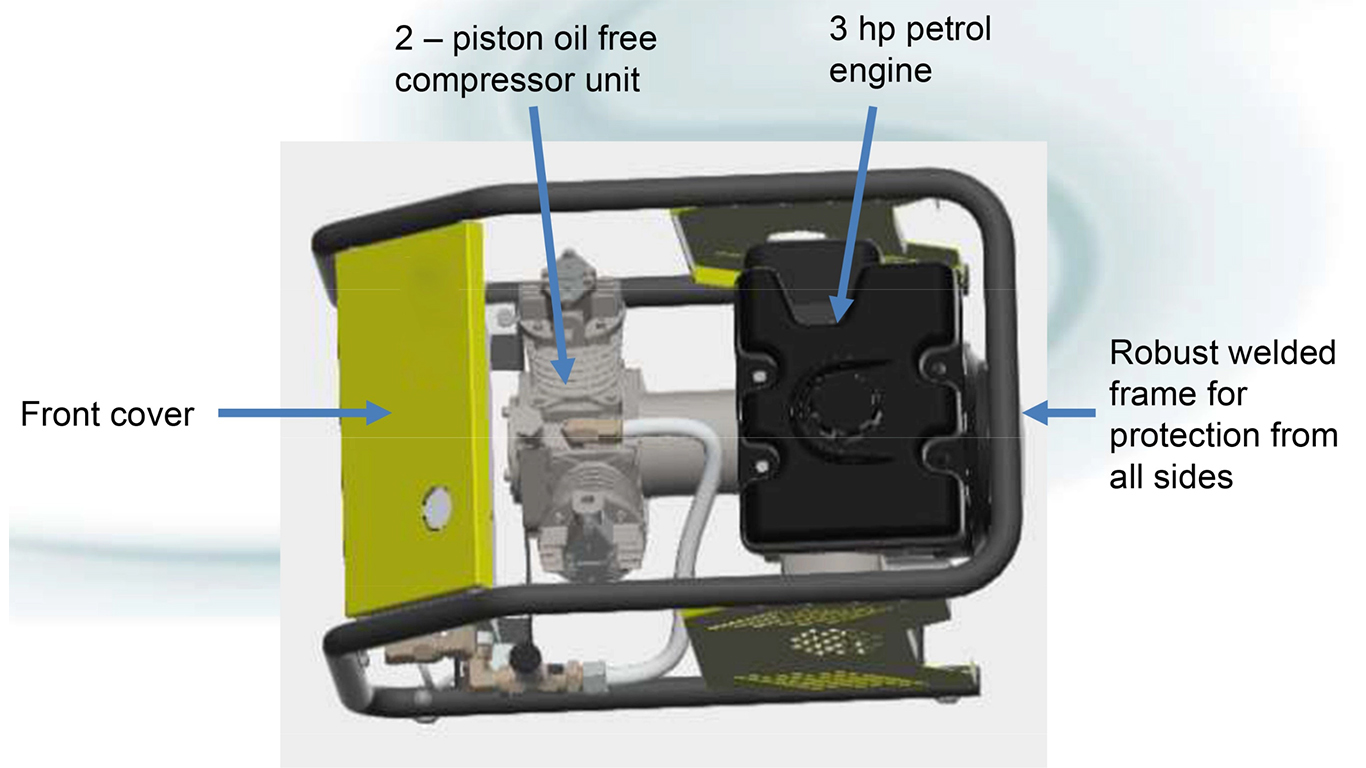 2 – piston oil free compressor unit

3 hp petrol engine

Front cover

Robust welded frame for protection from all sides